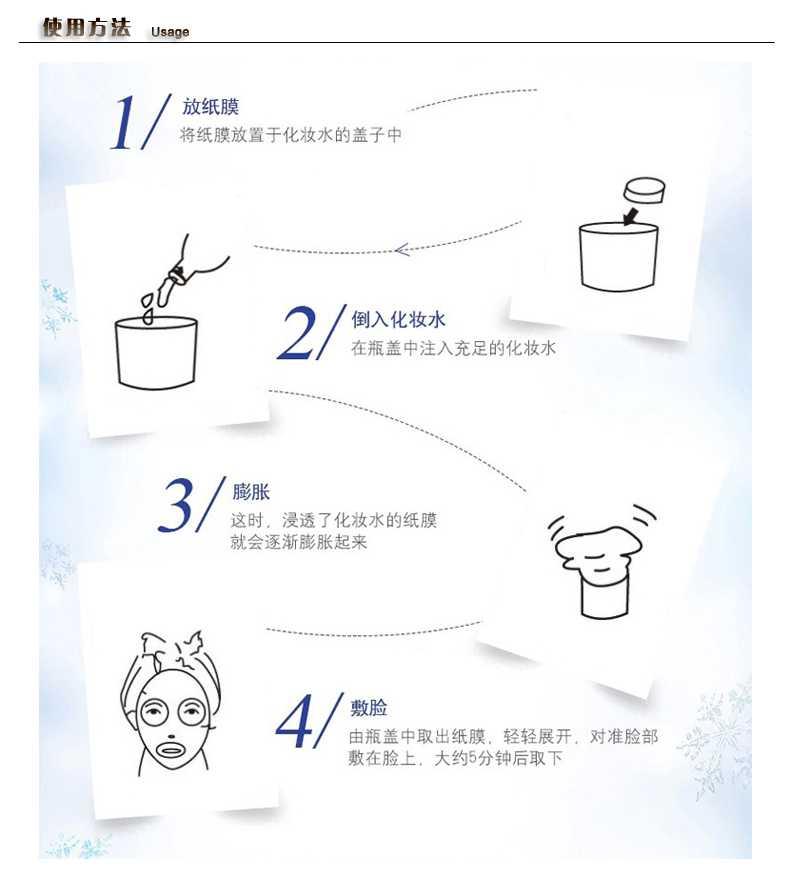 使用方法 Usage

1/ 放纸膜
将纸膜放置于化妆水的盖子中

2/ 倒入化妆水
在瓶盖中注入充足的化妆水

3/ 膨胀
这时，浸透了化妆水的纸膜就会逐渐膨胀起来

4/ 敷脸
由瓶盖中取出纸膜，轻轻展开，对准脸部敷在脸上，大约5分钟后取下