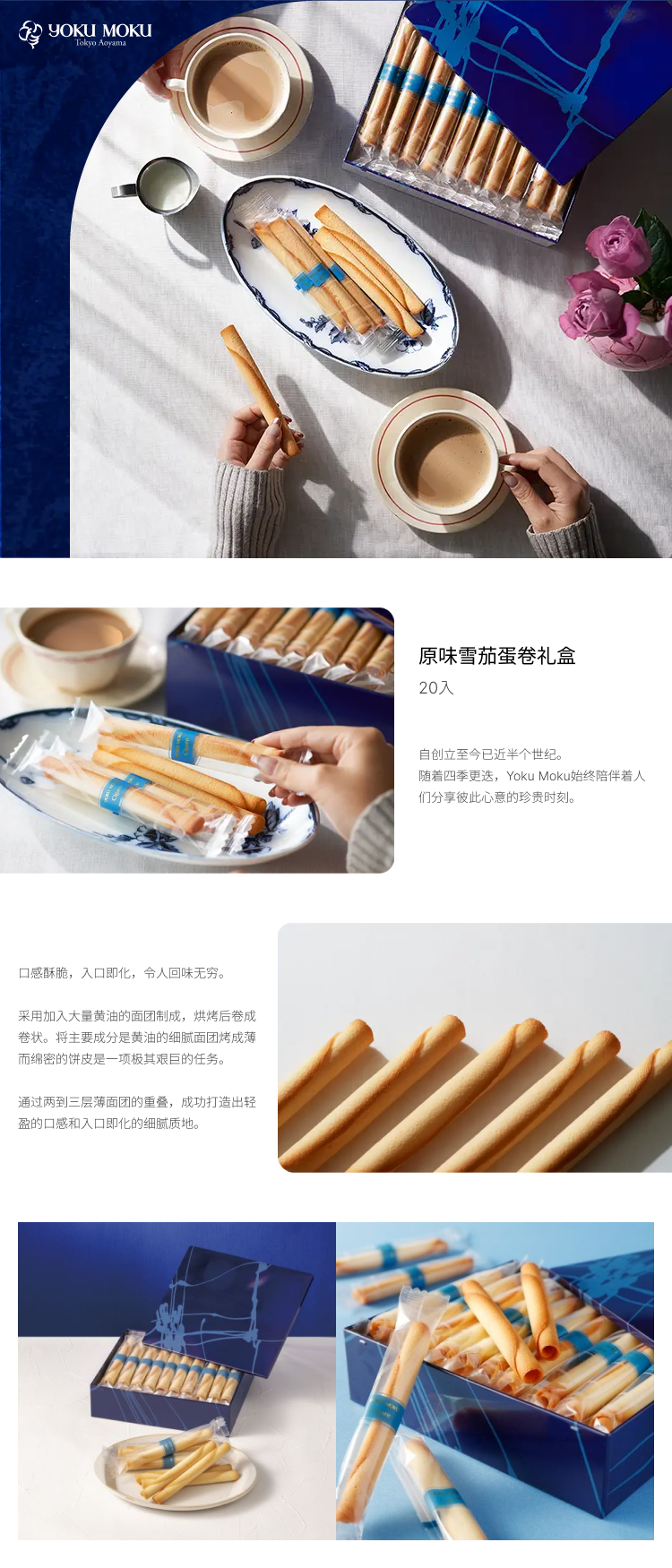 YOKU MOKU
Tokyo Aoyama

原味雪茄蛋卷礼盒
20入

自创立至今已近半个世纪。
随着四季更迭，Yoku Moku始终陪伴着人们分享彼此心意的珍贵时刻。

口感酥脆，入口即化，令人回味无穷。

采用加入大量黄油的面团制成，烘烤后卷成卷状。将主要成分是黄油的细腻面团烤成薄而绵密的饼皮是一项极其艰巨的任务。

通过两到三层薄面团的重叠，成功打造出轻盈的口感和入口即化的细腻质地。